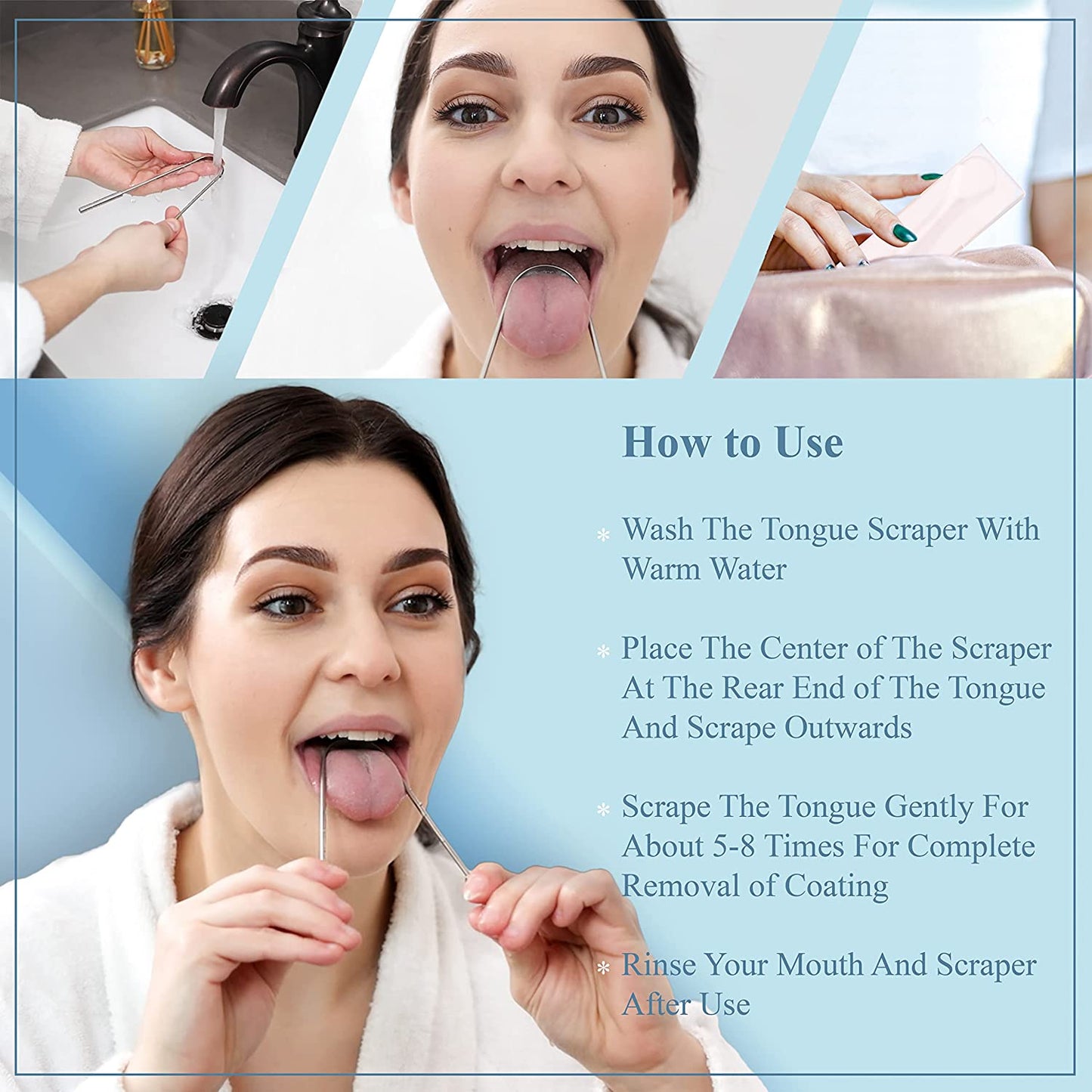 How to Use

* Wash The Tongue Scraper With Warm Water

* Place The Center of The Scraper At The Rear End of The Tongue And Scrape Outwards

* Scrape The Tongue Gently For About 5-8 Times For Complete Removal of Coating

* Rinse Your Mouth And Scraper After Use